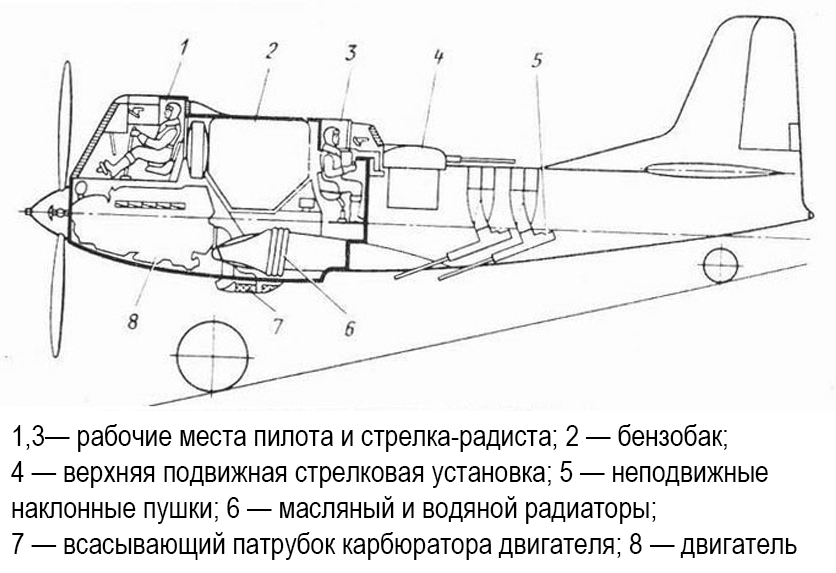 1
2
3
4
5
8
7
6

1,3— рабочие места пилота и стрелка-радиста; 2 — бензобак;
4 — верхняя подвижная стрелковая установка; 5 — неподвижные наклонные пушки; 6 — масляный и водяной радиаторы;
7 — всасывающий патрубок карбюратора двигателя; 8 — двигатель