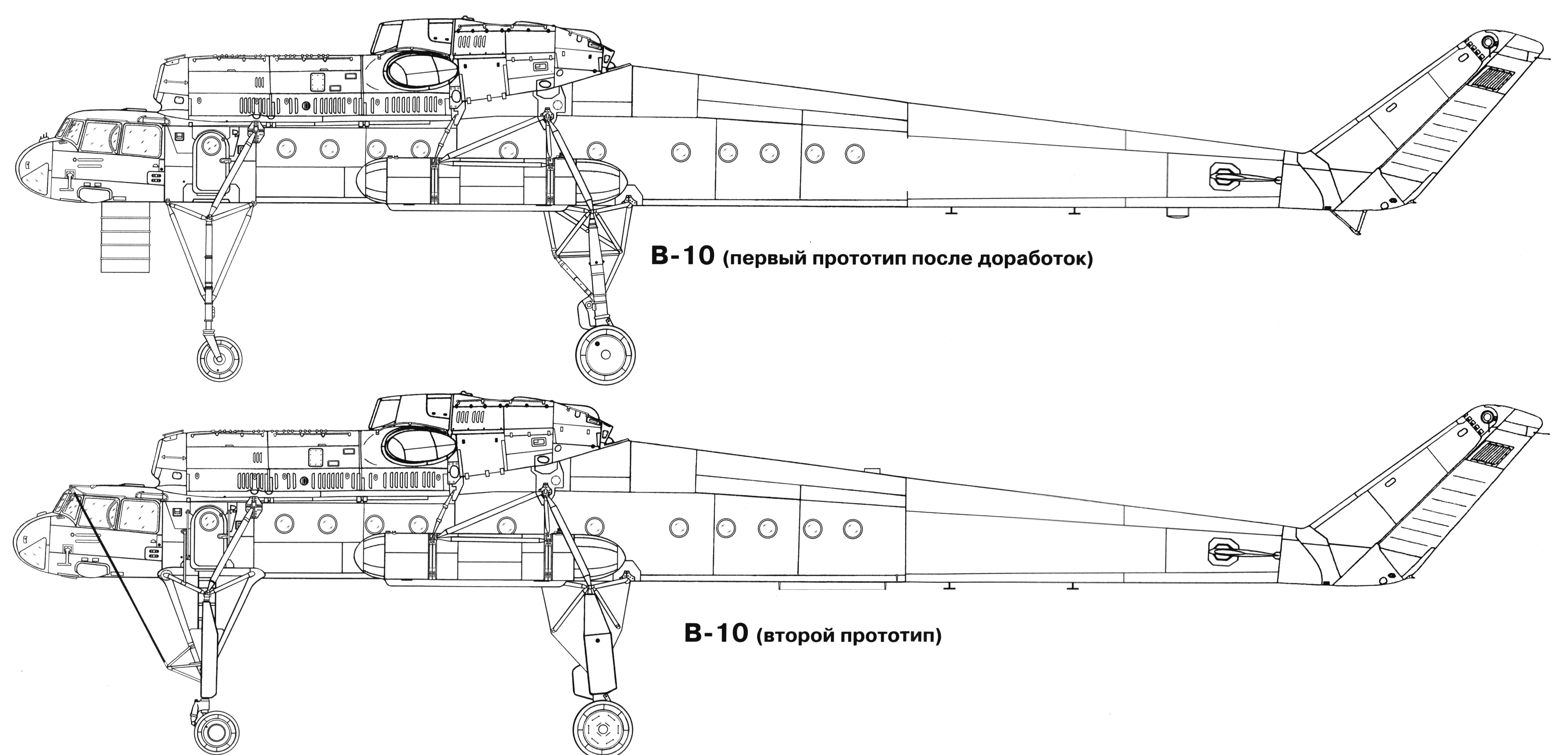 В-10 (первый прототип после доработок)

В-10 (второй прототип)