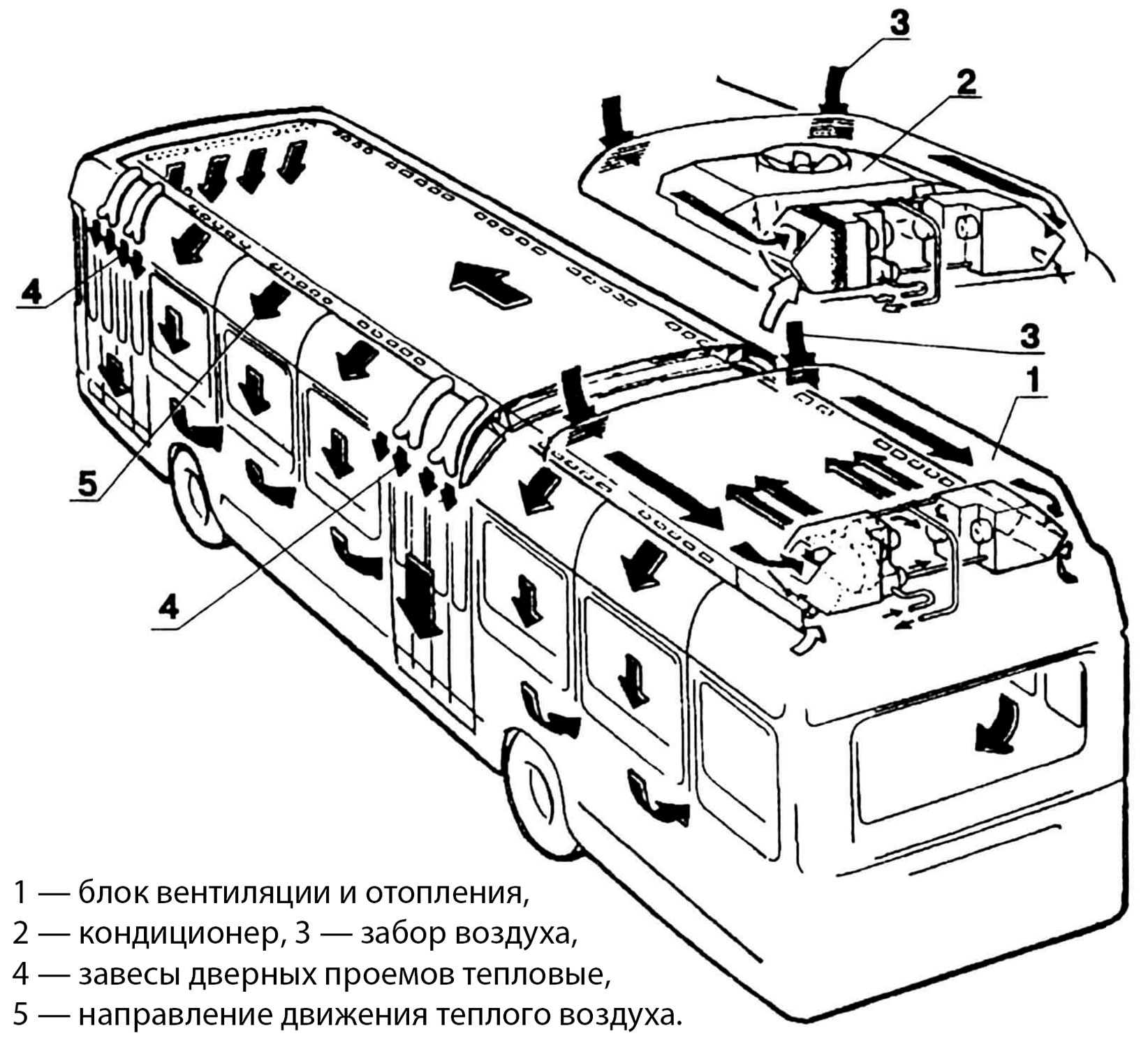 3

2

4

3

1

5

4

1 — блок вентиляции и отопления,
2 — кондиционер, 3 — забор воздуха,
4 — завесы дверных проемов тепловые,
5 — направление движения теплого воздуха.