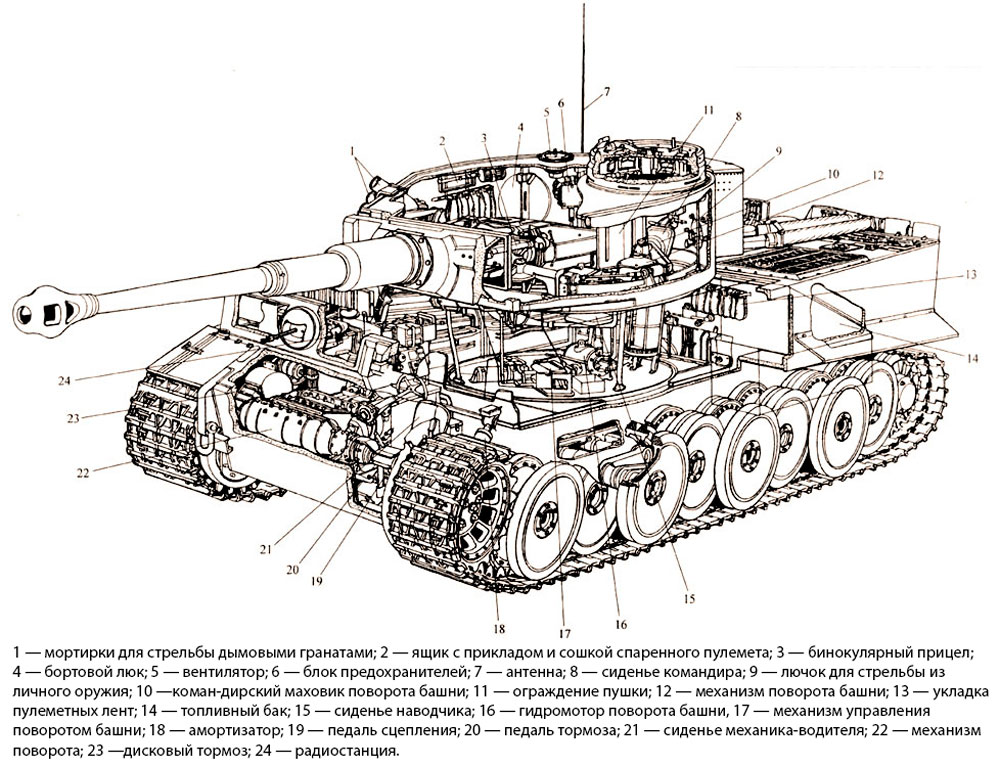 1
2
3
4
5
6
7
11
8
9
10
12
13
14
24
23
22
21
20
19
18
17
16
15

1 — мортирки для стрельбы дымовыми гранатами; 2 — ящик с прикладом и сошкой спаренного пулемета; 3 — бинокулярный прицел; 4 — бортовой люк; 5 — вентилятор; 6 — блок предохранителей; 7 — антенна; 8 — сиденье командира; 9 — лючок для стрельбы из личного оружия; 10 —коман-дирский маховик поворота башни; 11 — ограждение пушки; 12 — механизм поворота башни; 13 — укладка пулеметных лент; 14 — топливный бак; 15 — сиденье наводчика; 16 — гидромотор поворота башни, 17 — механизм управления поворотом башни; 18 — амортизатор; 19 — педаль сцепления; 20 — педаль тормоза; 21 — сиденье механика-водителя; 22 — механизм поворота; 23 —дисковый тормоз; 24 — радиостанция.